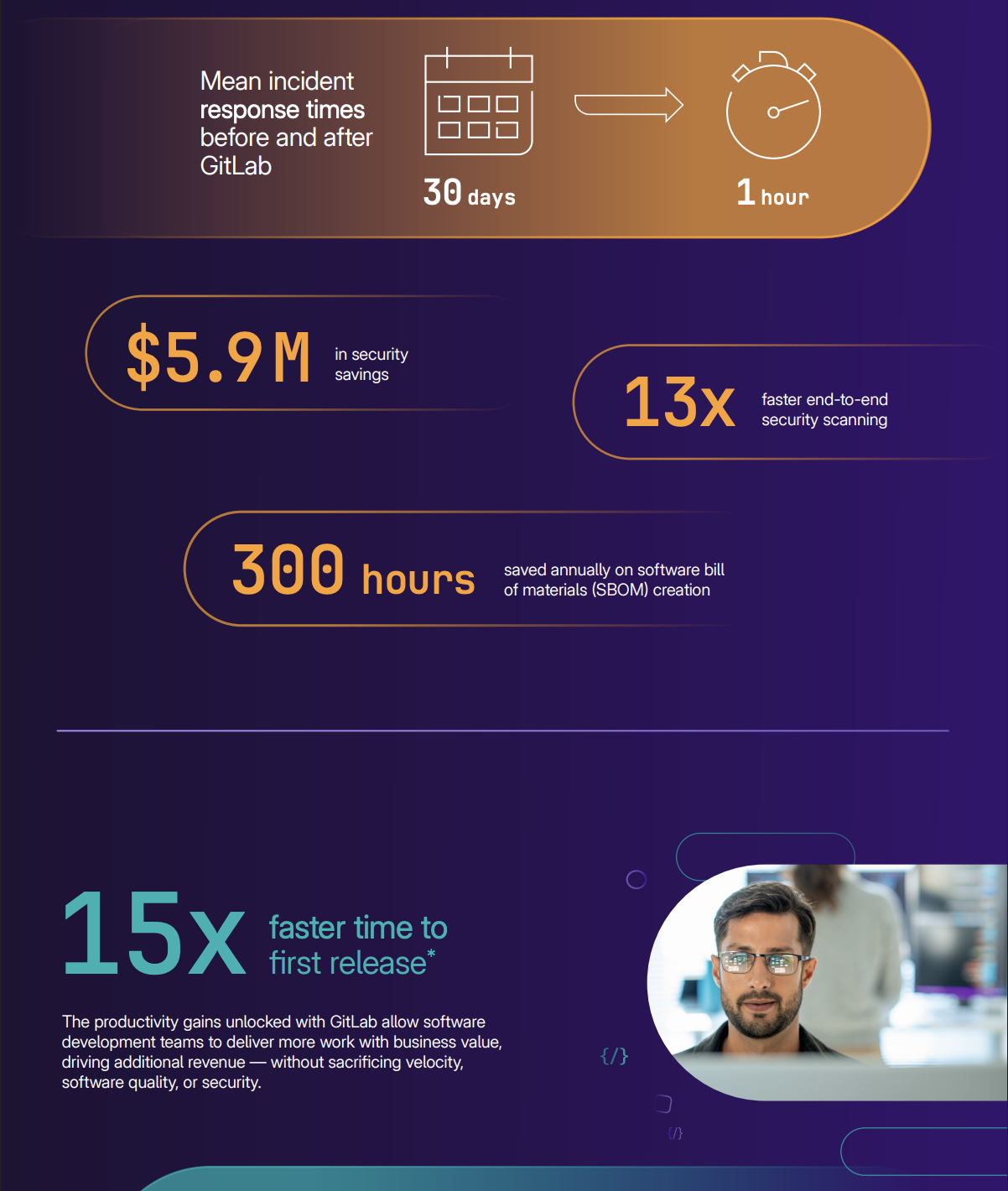 Mean incident response times before and after GitLab

30 days

1 hour

$5.9M in security savings

13x faster end-to-end security scanning

300 hours saved annually on software bill of materials (SBOM) creation

15x faster time to first release*

The productivity gains unlocked with GitLab allow software development teams to deliver more work with business value, driving additional revenue — without sacrificing velocity, software quality, or security.

{/}

{/}