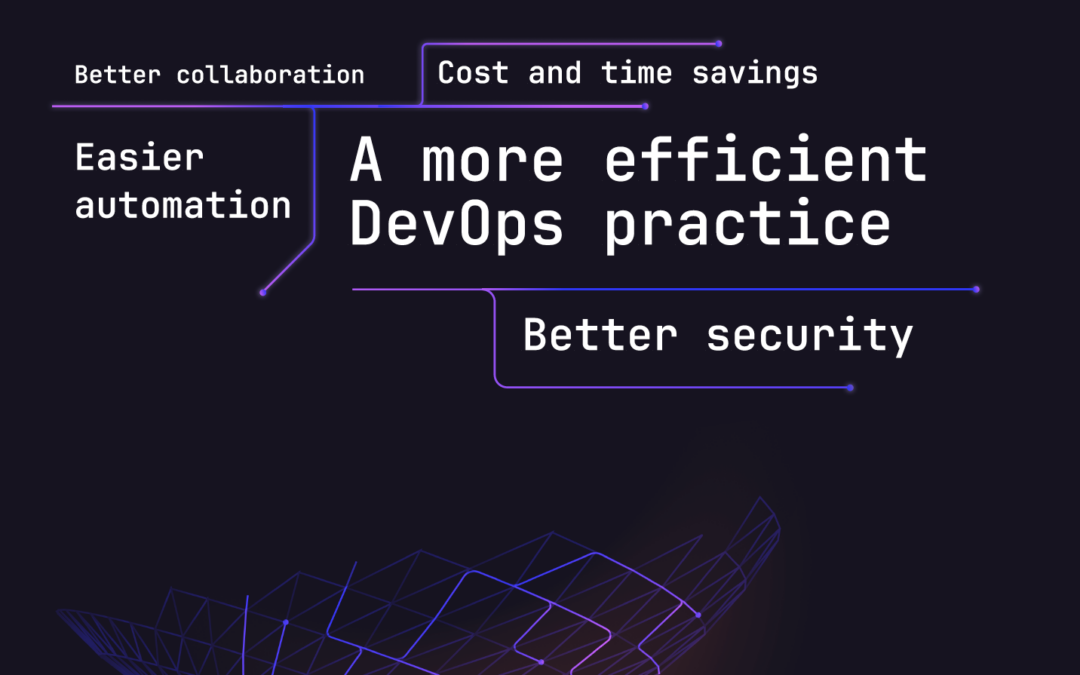 Better collaboration

Cost and time savings

Easier automation

A more efficient DevOps practice

Better security